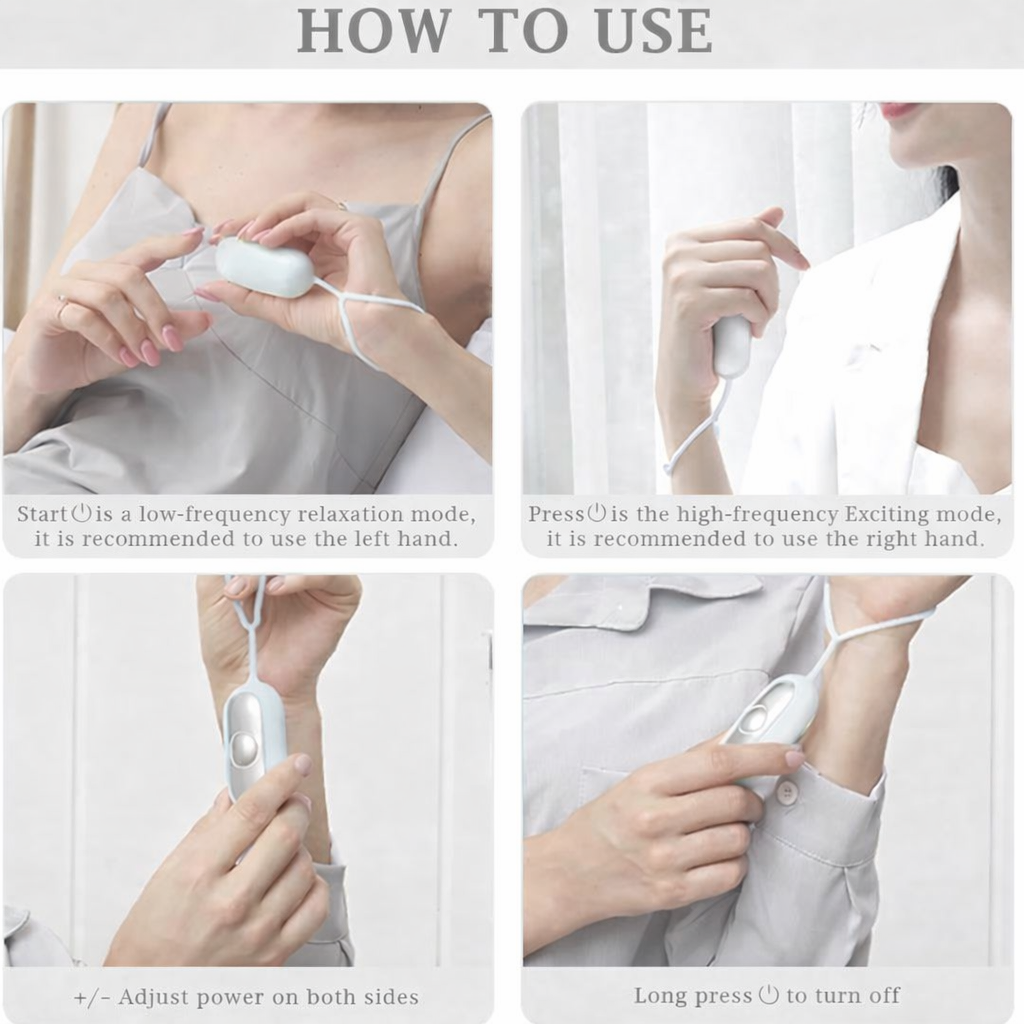 HOW TO USE

Start ⏻ is a low-frequency relaxation mode, it is recommended to use the left hand.

Press ⏻ is the high-frequency Exciting mode, it is recommended to use the right hand.

+/- Adjust power on both sides

Long press ⏻ to turn off